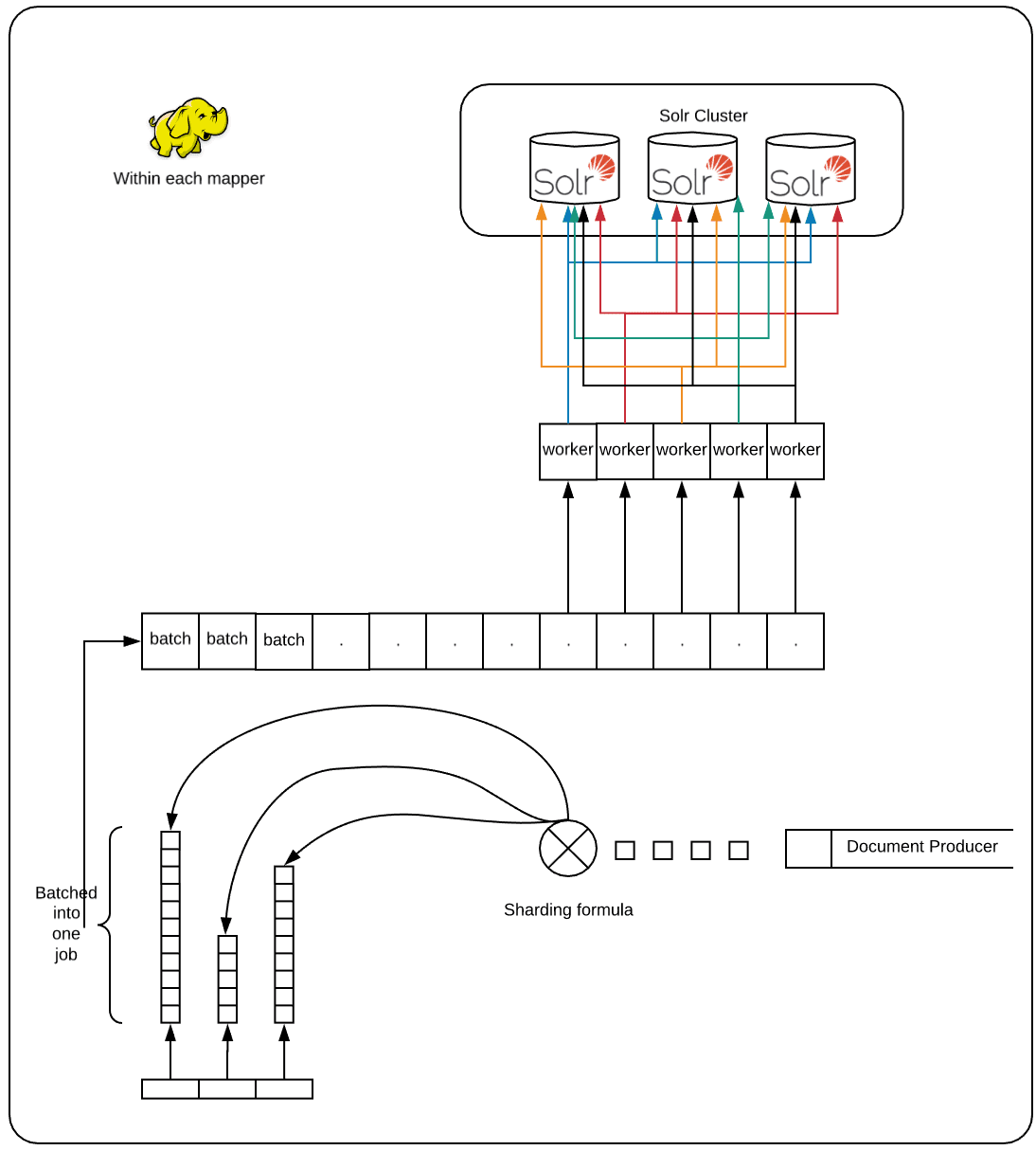 Within each mapper

Solr Cluster

Solr

Solr

Solr

worker worker worker worker worker

batch batch batch . . . . . . . . .

Batched into one job

Sharding formula

Document Producer