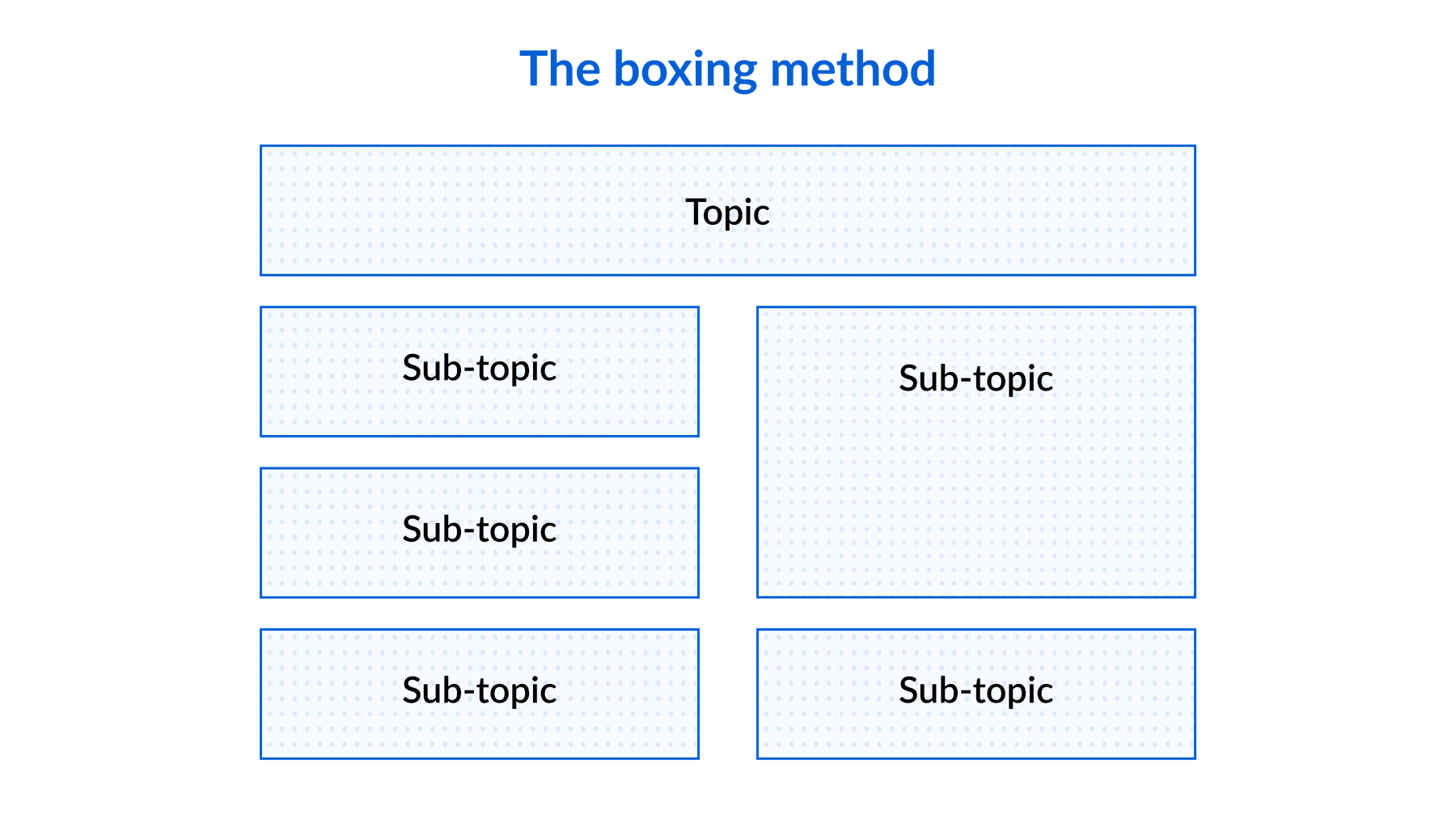 The boxing method

Topic

Sub-topic

Sub-topic

Sub-topic

Sub-topic

Sub-topic