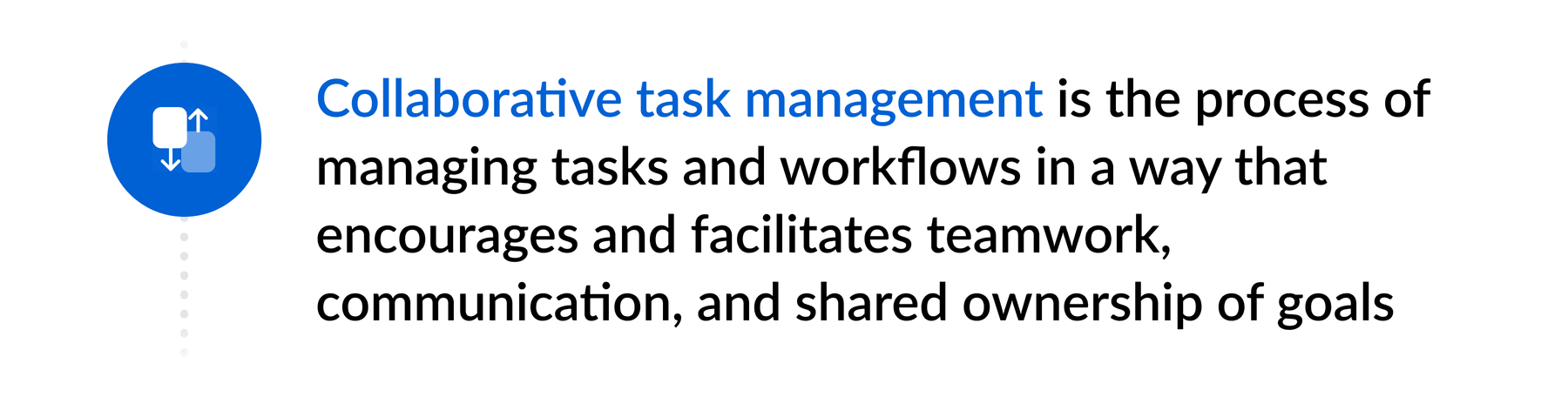 Collaborative task management is the process of managing tasks and workflows in a way that encourages and facilitates teamwork, communication, and shared ownership of goals