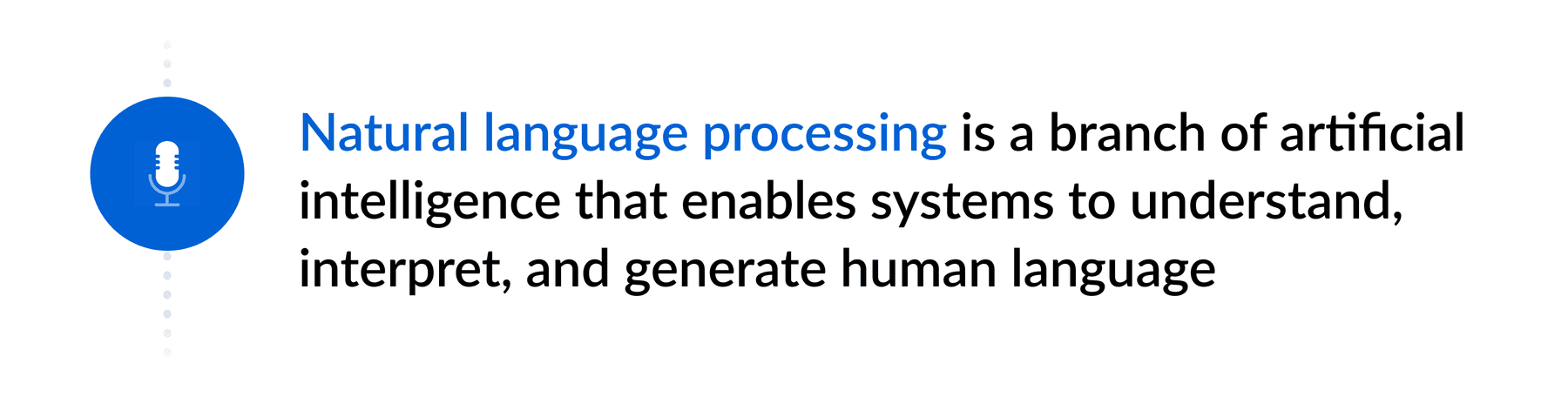 Natural language processing is a branch of artificial intelligence that enables systems to understand, interpret, and generate human language