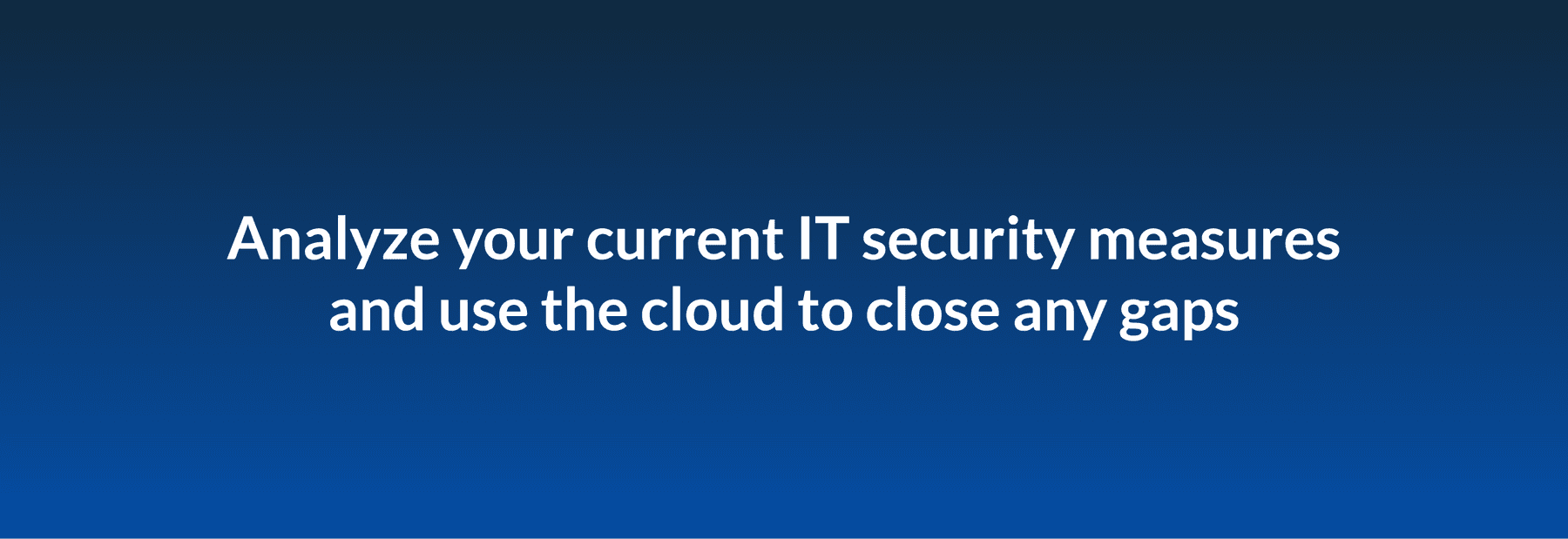 Analyze your current IT security measures and use the cloud to close any gaps